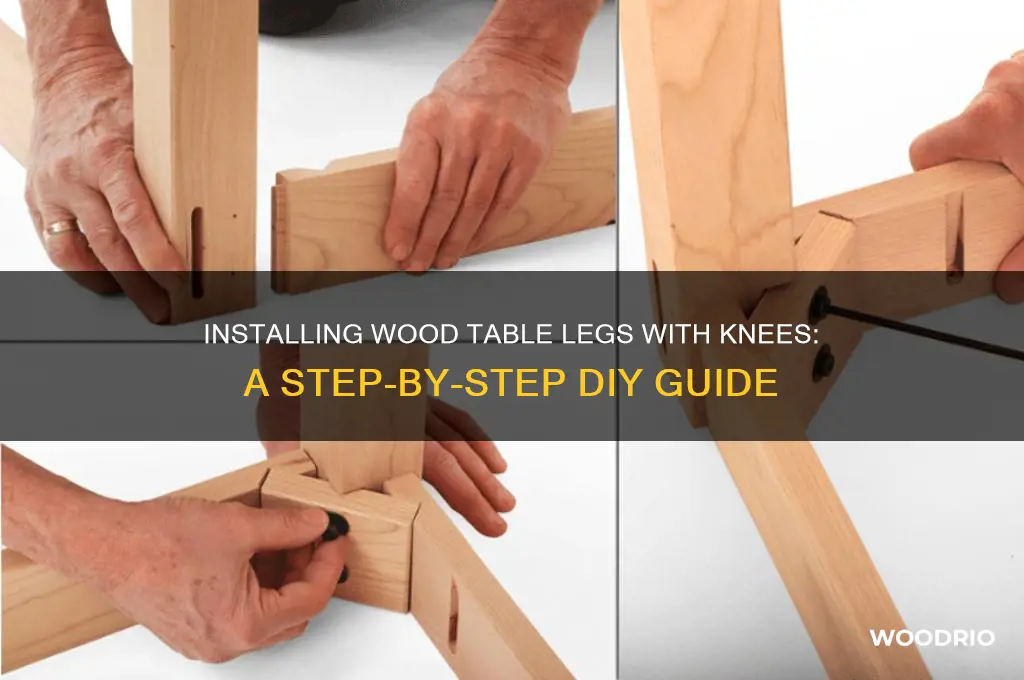 INSTALLING WOOD TABLE LEGS WITH KNEES:
A STEP-BY-STEP DIY GUIDE

WOODRIO